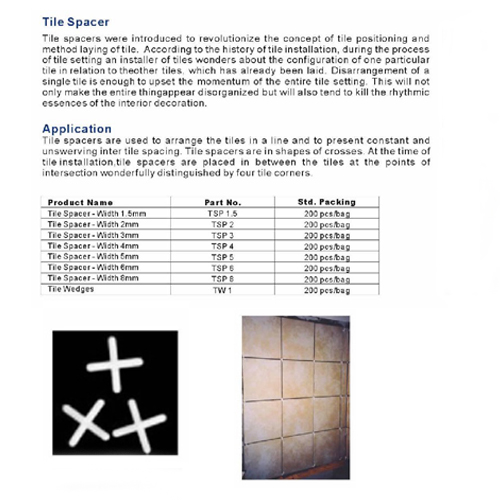 Tile Spacer

Tile spacers were introduced to revolutionize the concept of tile positioning and method laying of tile. According to the history of tile installation, during the process of tile setting an installer of tiles wonders about the configuration of one particular tile in relation to theother tiles, which has already been laid. Disarrangement of a single tile is enough to upset the momentum of the entire tile setting. This will not only make the entire thingappear disorganized but will also tend to kill the rhythmic essences of the interior decoration.

Application

Tile spacers are used to arrange the tiles in a line and to present constant and unswerving inter tile spacing. Tile spacers are in shapes of crosses. At the time of tile installation,tile spacers are placed in between the tiles at the points of intersection wonderfully distinguished by four tile corners.

| Product Name | Part No. | Std. Packing |
|---|---|---|
| Tile Spacer - Width 1.5mm | TSP 1.5 | 200 pcs/bag |
| Tile Spacer - Width 2mm | TSP 2 | 200 pcs/bag |
| Tile Spacer - Width 3mm | TSP 3 | 200 pcs/bag |
| Tile Spacer - Width 4mm | TSP 4 | 200 pcs/bag |
| Tile Spacer - Width 5mm | TSP 5 | 200 pcs/bag |
| Tile Spacer - Width 6mm | TSP 6 | 200 pcs/bag |
| Tile Spacer - Width 8mm | TSP 8 | 200 pcs/bag |
| Tile Wedges | TW 1 | 200 pcs/bag |